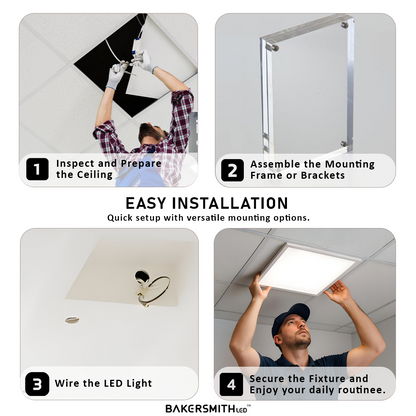 1 Inspect and Prepare the Ceiling

2 Assemble the Mounting Frame or Brackets

EASY INSTALLATION

Quick setup with versatile mounting options.

3 Wire the LED Light

4 Secure the Fixture and Enjoy your daily routinee.

BAKERSMITH LED™